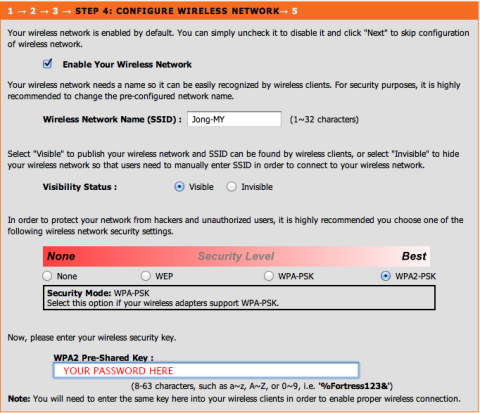 1 → 2 → 3 → STEP 4: CONFIGURE WIRELESS NETWORK→ 5

Your wireless network is enabled by default. You can simply uncheck it to disable it and click "Next" to skip configuration of wireless network.

Enable Your Wireless Network

Your wireless network needs a name so it can be easily recognized by wireless clients. For security purposes, it is highly recommended to change the pre-configured network name.

Wireless Network Name (SSID) : Jong-MY (1~32 characters)

Select "Visible" to publish your wireless network and SSID can be found by wireless clients, or select "Invisible" to hide your wireless network so that users need to manually enter SSID in order to connect to your wireless network.

Visibility Status : Visible Invisible

In order to protect your network from hackers and unauthorized users, it is highly recommended you choose one of the following wireless network security settings.

None Security Level Best

None WEP WPA-PSK WPA2-PSK

Security Mode: WPA-PSK
Select this option if your wireless adapters support WPA-PSK.

Now, please enter your wireless security key.

WPA2 Pre-Shared Key :
YOUR PASSWORD HERE
(8-63 characters, such as a~z, A~Z, or 0~9, i.e. '%Fortress123&')

Note: You will need to enter the same key here into your wireless clients in order to enable proper wireless connection.